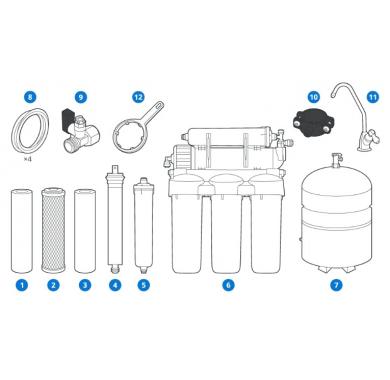 8
9
12
10
11
×4
1
2
3
4
5
6
7